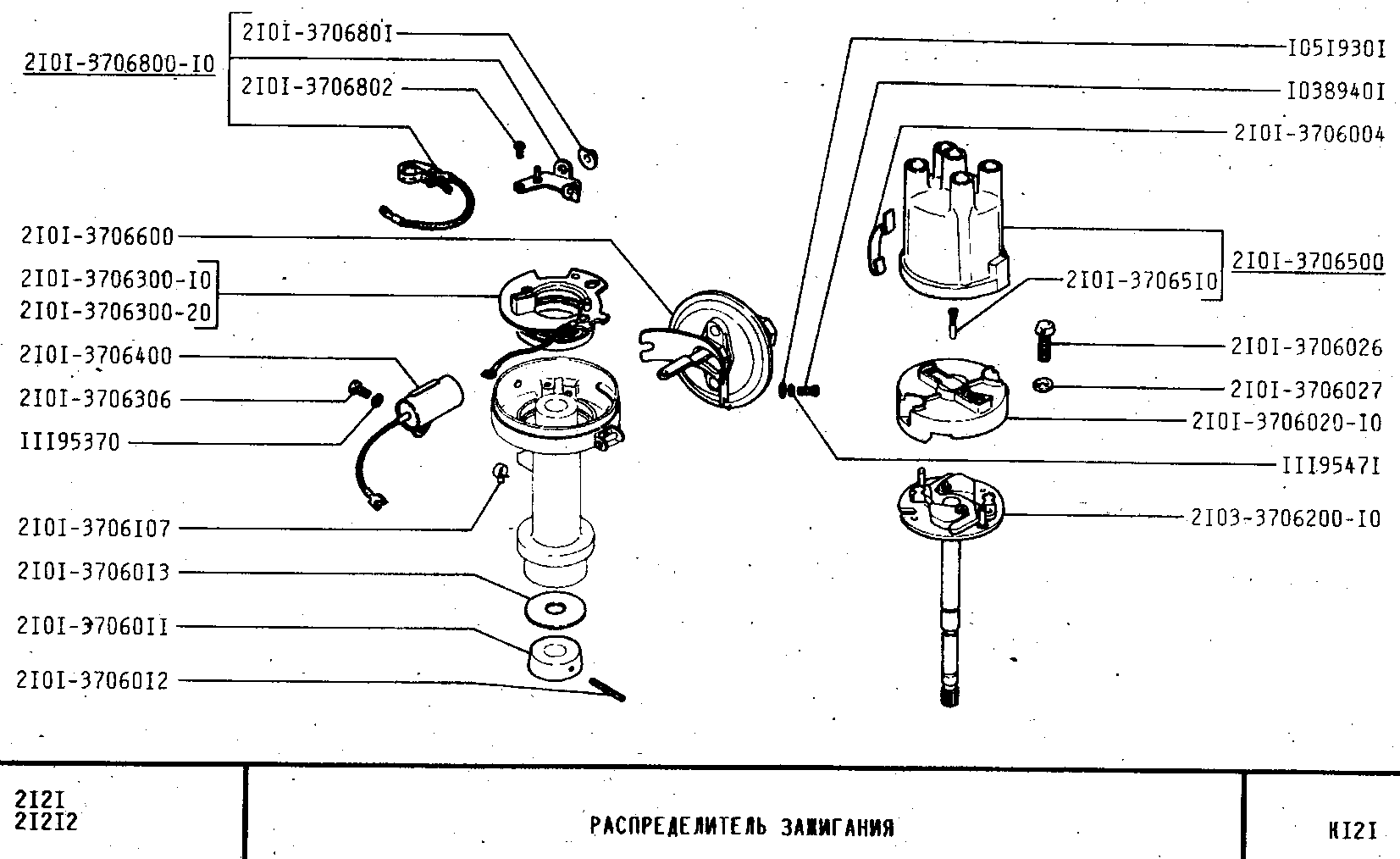 2I0I-3706800-I0
2I0I-370680I
2I0I-3706802
2I0I-3706600
2I0I-3706300-I0
2I0I-3706300-20
2I0I-3706400
2I0I-3706306
III95370
2I0I-3706I07
2I0I-37060I3
2I0I-37060II
2I0I-37060I2

I05I930I
I038940I
2I0I-3706004
2I0I-3706500
2I0I-37065I0
2I0I-3706026
2I0I-3706027
2I0I-3706020-I0
III9547I
2I03-3706200-I0

2I2I
2I2I2

РАСПРЕДЕЛИТЕЛЬ ЗАЖИГАНИЯ

KI2I