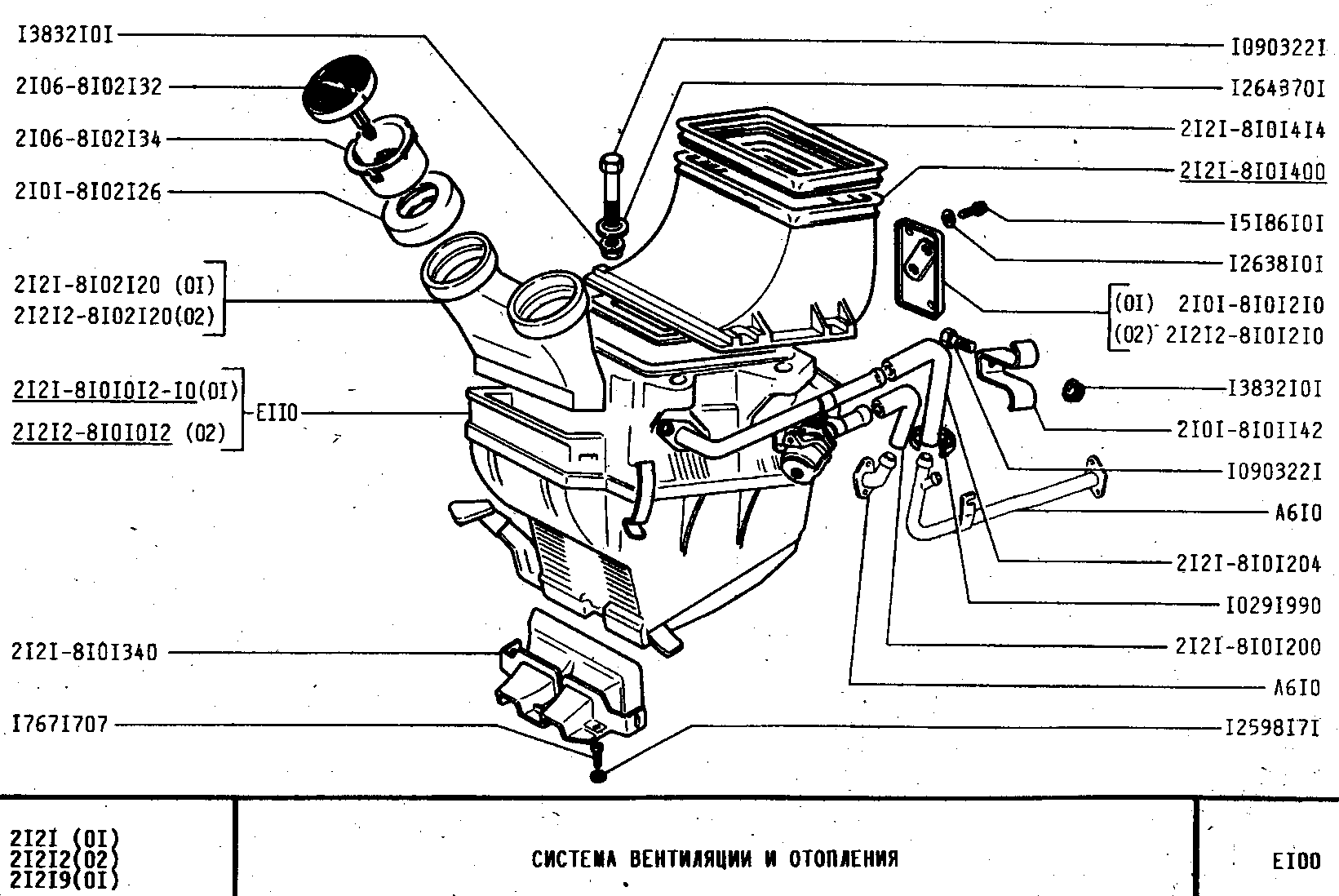 I3832I0I
2I06-8I02I32
2I06-8I02I34
2I0I-8I02I26
2I2I-8I02I20 (0I)
2I2I2-8I02I20(02)
2I2I-8I0I0I2-I0(0I)
2I2I2-8I0I0I2 (02)
EII0
2I2I-8I0I340
I767I707
I090322I
I264370I
2I2I-8I0I4I4
2I2I-8I0I400
I5I86I0I
I2638I0I
(0I) 2I0I-8I0I2I0
(02) 2I2I2-8I0I2I0
I3832I0I
2I0I-8I0II42
I090322I
A6I0
2I2I-8I0I204
I029I990
2I2I-8I0I200
A6I0
I2598I7I

2I2I (0I)
2I2I2(02)
2I2I9(0I)

СИСТЕМА ВЕНТИЛЯЦИИ И ОТОПЛЕНИЯ

EI00