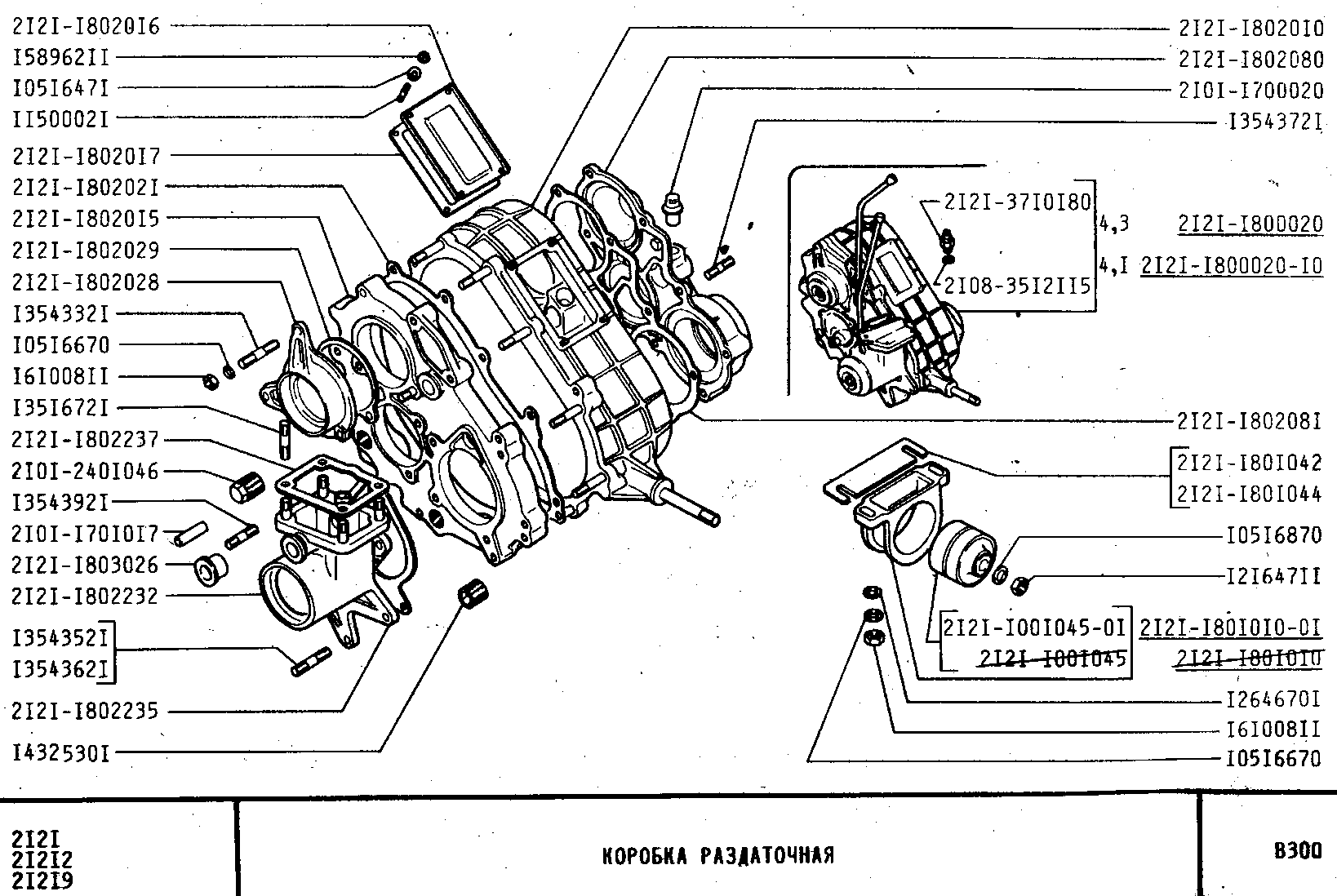 2I2I-I8020I6
I58962II
I05I647I
II50002I
2I2I-I8020I7
2I2I-I80202I
2I2I-I8020I5
2I2I-I802029
2I2I-I802028
I354332I
I05I6670
I6I008II
I35I672I
2I2I-I802237
2I0I-240I046
I354392I
2I0I-I70I0I7
2I2I-I803026
2I2I-I802232
I354352I
I354362I
2I2I-I802235
I432530I

2I2I-I8020I0
2I2I-I802080
2I0I-I700020
I354372I
2I2I-37I0I80
2I08-35I2II5
4,3 2I2I-I800020
4,I 2I2I-I800020-I0
2I2I-I80208I
2I2I-I80I042
2I2I-I80I044
I05I6870
I2I647II
2I2I-I00I045-0I
2I2I-I00I045
2I2I-I80I0I0-0I
2I2I-I80I0I0
I264670I
I6I008II
I05I6670

2I2I
2I2I2
2I2I9

КОРОБКА РАЗДАТОЧНАЯ

В300